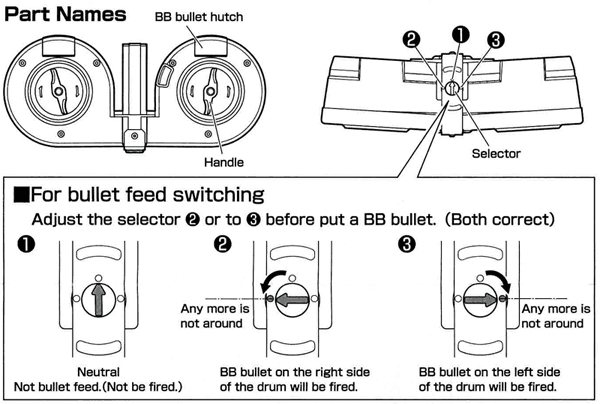 Part Names

BB bullet hutch

Handle

❷ ❶ ❸

Selector

■For bullet feed switching

Adjust the selector ❷ or to ❸ before put a BB bullet. (Both correct)

❶

Neutral
Not bullet feed.(Not be fired.)

❷

Any more is not around

BB bullet on the right side of the drum will be fired.

❸

Any more is not around

BB bullet on the left side of the drum will be fired.