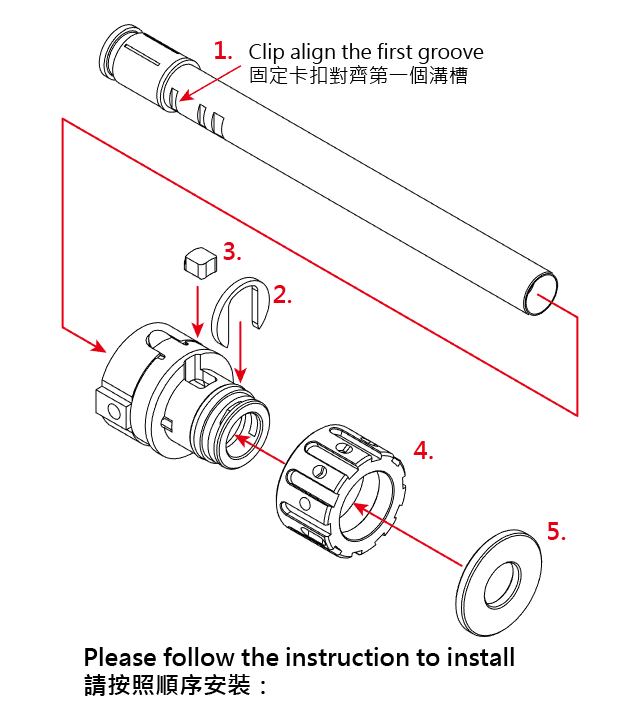 1. Clip align the first groove
固定卡扣對齊第一個溝槽

3.

2.

4.

5.

Please follow the instruction to install
請按照順序安裝：